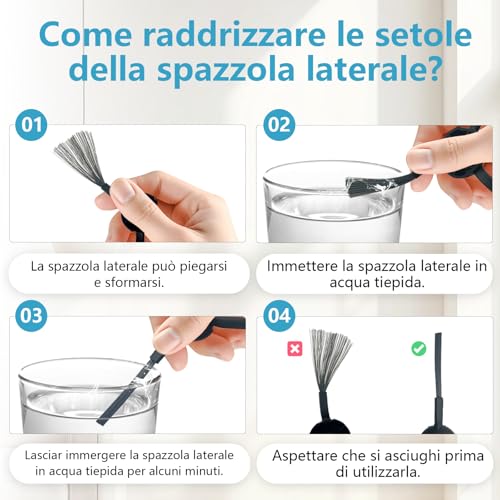 Come raddrizzare le setole della spazzola laterale?

01

La spazzola laterale può piegarsi e sformarsi.

02

Immettere la spazzola laterale in acqua tiepida.

03

Lasciar immergere la spazzola laterale in acqua tiepida per alcuni minuti.

04

Aspettare che si asciughi prima di utilizzarla.