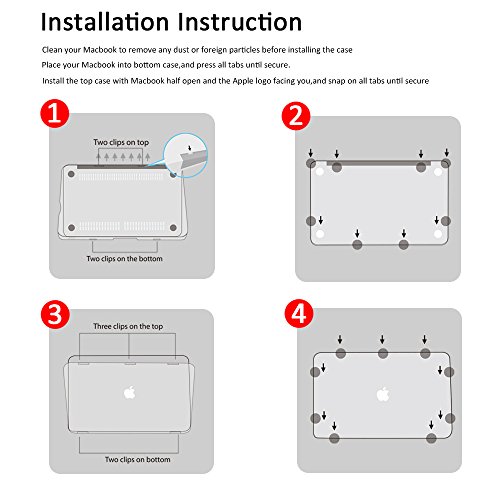 Installation Instruction

Clean your Macbook to remove any dust or foreign particles before installing the case

Place your Macbook into bottom case,and press all tabs until secure.

Install the top case with Macbook half open and the Apple logo facing you,and snap on all tabs until secure

1

Two clips on top

Two clips on the bottom

2

3

Three clips on the top

Two clips on bottom

4