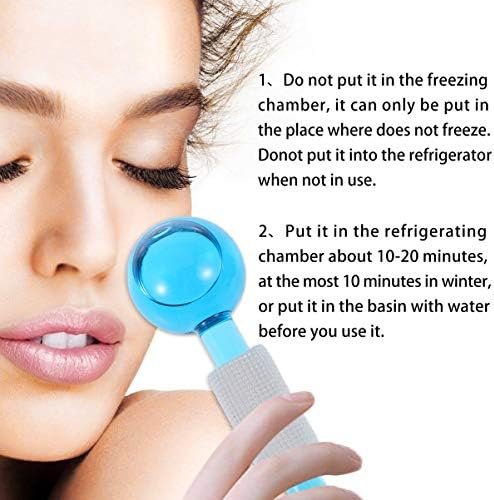 1、Do not put it in the freezing chamber, it can only be put in the place where does not freeze. Donot put it into the refrigerator when not in use.

2、Put it in the refrigerating chamber about 10-20 minutes, at the most 10 minutes in winter, or put it in the basin with water before you use it.