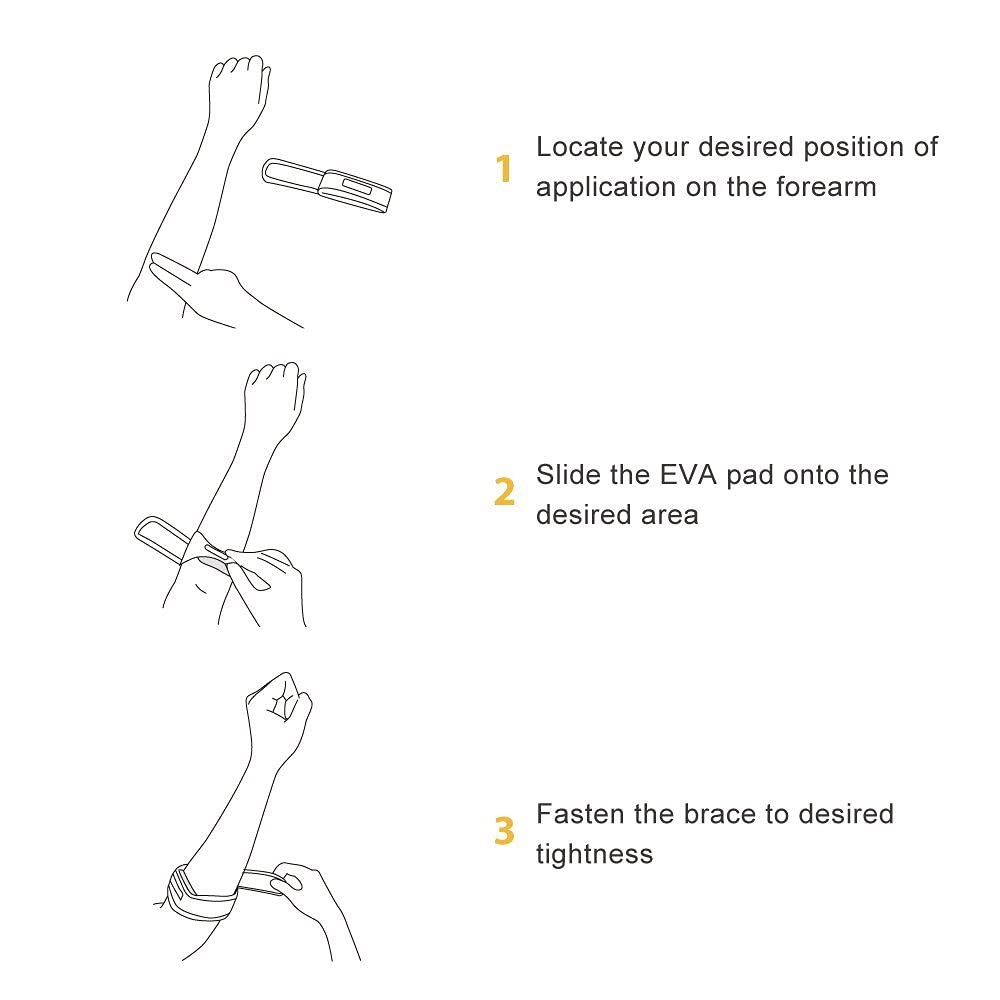 1 Locate your desired position of application on the forearm

2 Slide the EVA pad onto the desired area

3 Fasten the brace to desired tightness