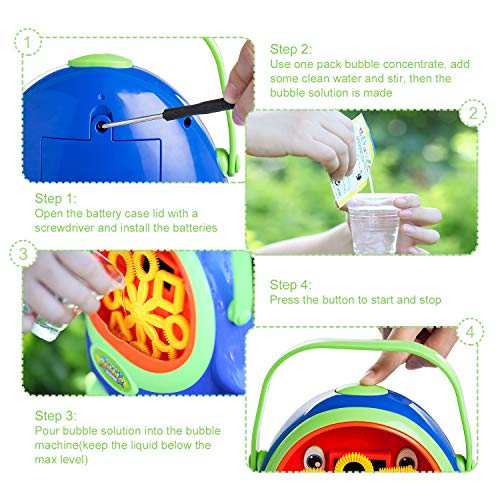 1

Step 2:
Use one pack bubble concentrate, add some clean water and stir, then the bubble solution is made

2

Step 1:
Open the battery case lid with a screwdriver and install the batteries

3

Step 4:
Press the button to start and stop

4

Step 3:
Pour bubble solution into the bubble machine(keep the liquid below the max level)