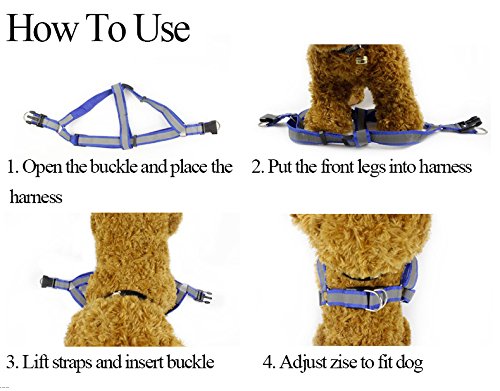 How To Use

1. Open the buckle and place the harness

2. Put the front legs into harness

3. Lift straps and insert buckle

4. Adjust zise to fit dog