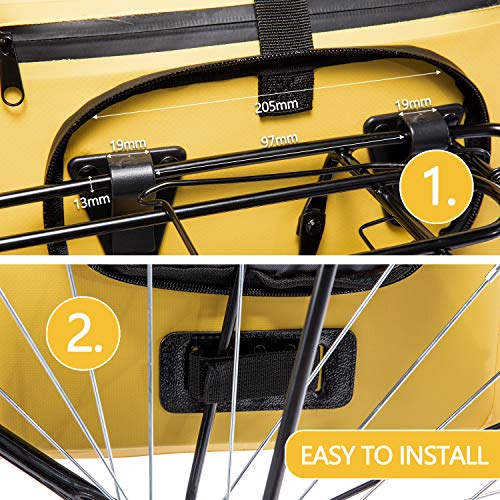 205mm
19mm
19mm
97mm
13mm
1.
2.
EASY TO INSTALL