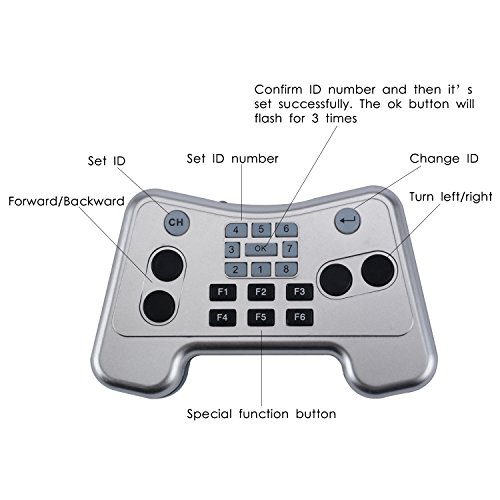 Confirm ID number and then it' s set successfully. The ok button will flash for 3 times

Set ID

Set ID number

Change ID

Forward/Backward

Turn left/right

CH

4 5 6

3 OK 7

2 1 8

F1 F2 F3

F4 F5 F6

Special function button