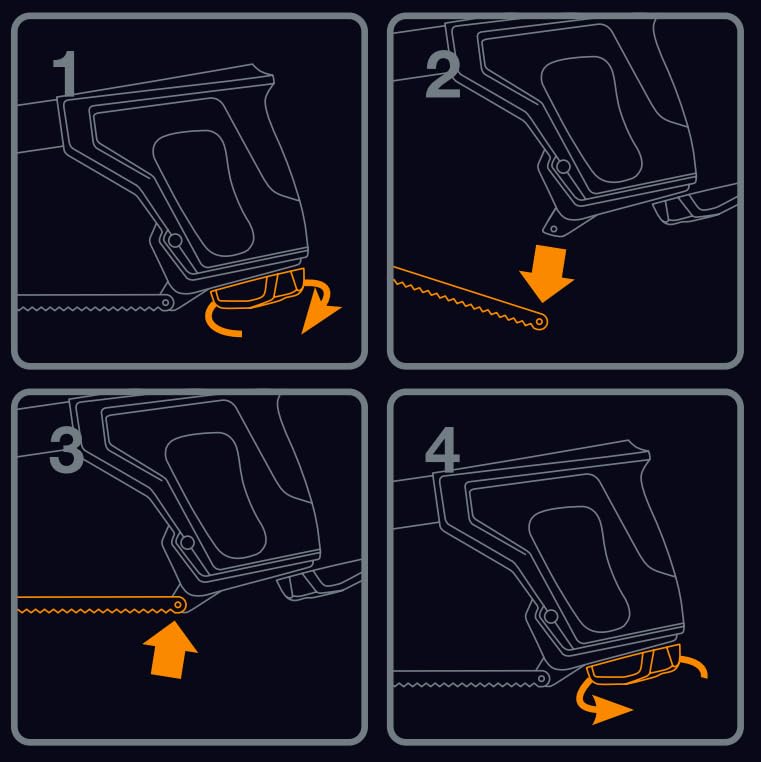 1

2

3

4