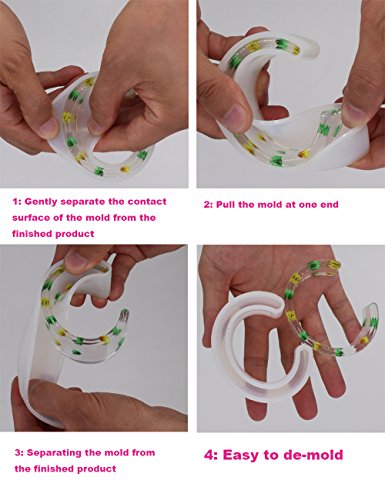 1: Gently separate the contact surface of the mold from the finished product

2: Pull the mold at one end

3: Separating the mold from the finished product

4: Easy to de-mold