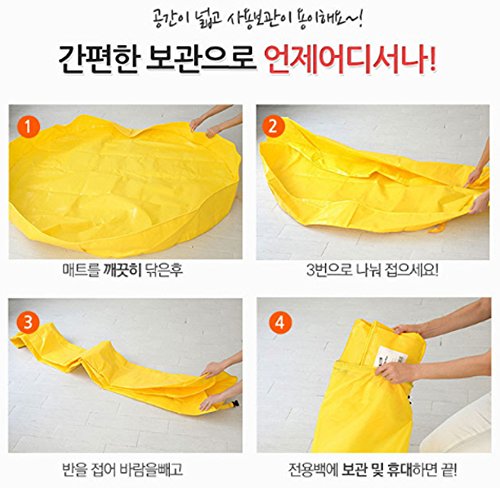 공간이 넓고 사용보관이 용이해요~!

간편한 보관으로 언제어디서나!

1

매트를 깨끗히 닦은후

2

3번으로 나눠 접으세요!

3

반을 접어 바람을빼고

4

전용백에 보관 및 휴대하면 끝!