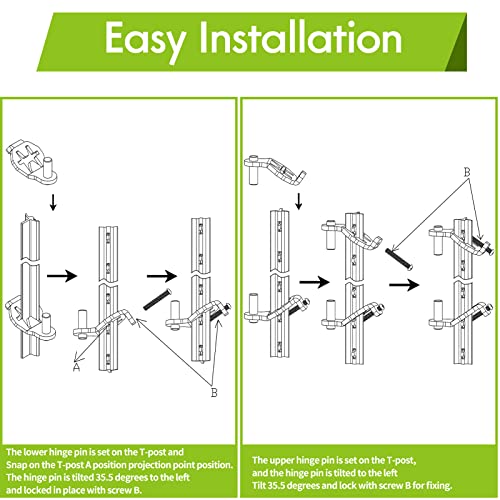 Easy Installation

A

B

The lower hinge pin is set on the T-post and Snap on the T-post A position projection point position. The hinge pin is tilted 35.5 degrees to the left and locked in place with screw B.

B

The upper hinge pin is set on the T-post, and the hinge pin is tilted to the left Tilt 35.5 degrees and lock with screw B for fixing.