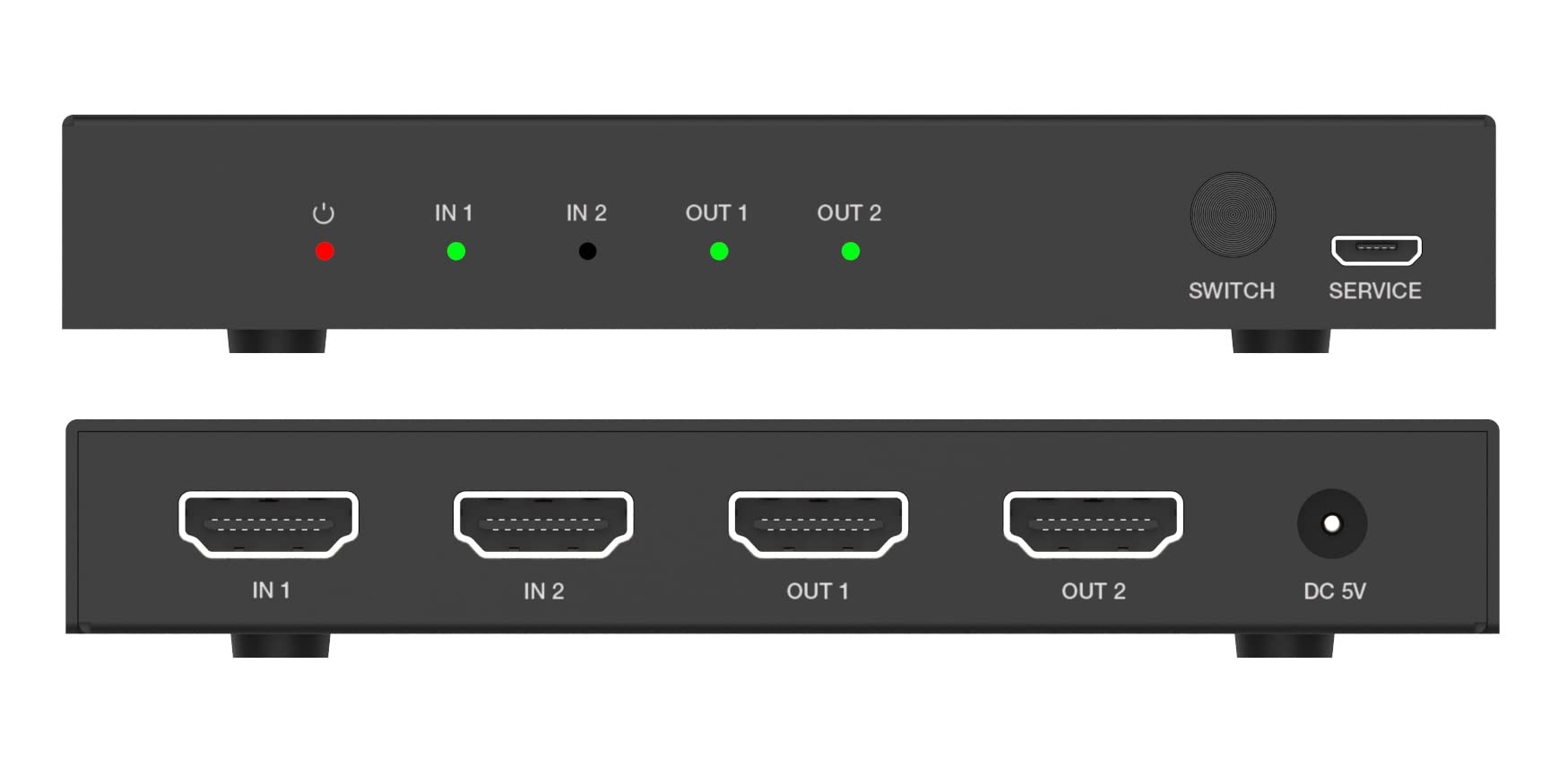 IN 1 IN 2 OUT 1 OUT 2

SWITCH SERVICE

IN 1 IN 2 OUT 1 OUT 2 DC 5V