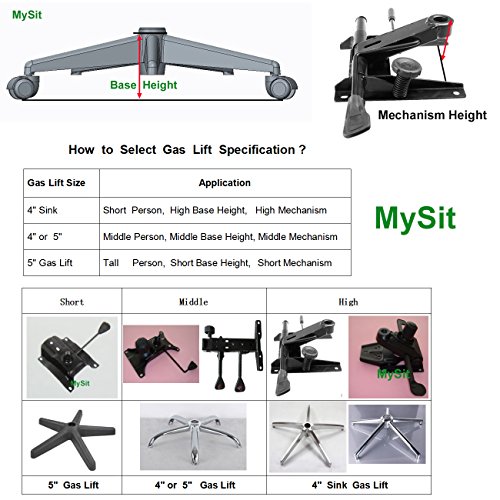 MySit

Base Height

Mechanism Height

How to Select Gas Lift Specification ?

| Gas Lift Size | Application |
|---|---|
| 4" Sink | Short Person, High Base Height, High Mechanism |
| 4" or 5" | Middle Person, Middle Base Height, Middle Mechanism |
| 5" Gas Lift | Tall Person, Short Base Height, Short Mechanism |

MySit

| Short | Middle | High |
|---|---|---|
| MySit | | MySit |
| | | |
| 5" Gas Lift | 4" or 5" Gas Lift | 4" Sink Gas Lift |