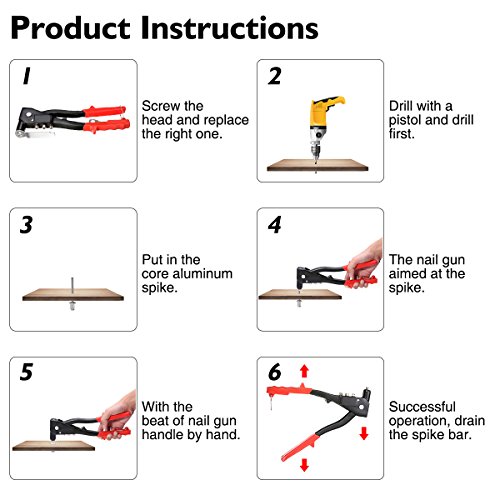 Product Instructions

1

Screw the head and replace the right one.

2

Drill with a pistol and drill first.

3

Put in the core aluminum spike.

4

The nail gun aimed at the spike.

5

With the beat of nail gun handle by hand.

6

Successful operation, drain the spike bar.