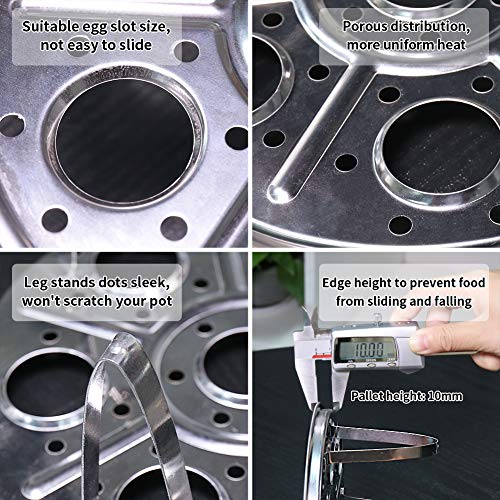 Suitable egg slot size, not easy to slide

Porous distribution, more uniform heat

Leg stands dots sleek, won't scratch your pot

Edge height to prevent food from sliding and falling

10.00

Pallet height: 10mm