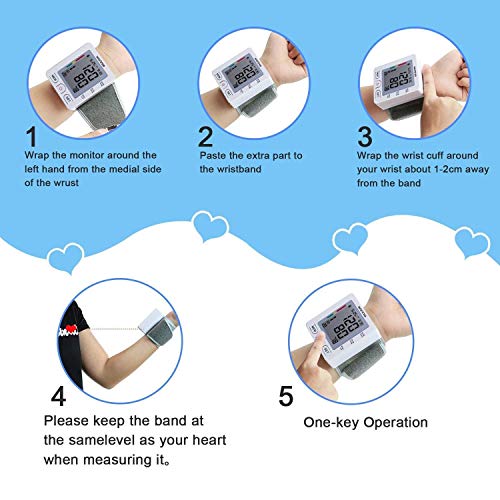 1
Wrap the monitor around the left hand from the medial side of the wrust

2
Paste the extra part to the wristband

3
Wrap the wrist cuff around your wrist about 1-2cm away from the band

4
Please keep the band at the samelevel as your heart when measuring it。

5
One-key Operation