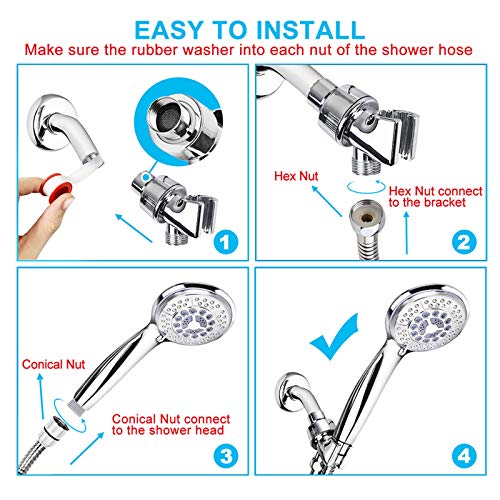 EASY TO INSTALL
Make sure the rubber washer into each nut of the shower hose

1

Hex Nut

Hex Nut connect to the bracket

2

Conical Nut

Conical Nut connect to the shower head

3

4