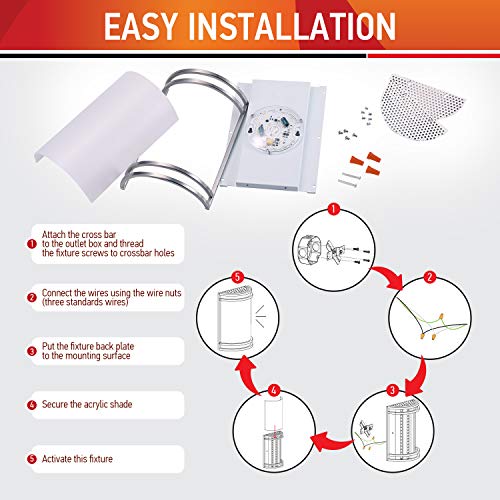 EASY INSTALLATION

1 Attach the cross bar to the outlet box and thread the fixture screws to crossbar holes

2 Connect the wires using the wire nuts (three standards wires)

3 Put the fixture back plate to the mounting surface

4 Secure the acrylic shade

5 Activate this fixture

1

2

3

4

5