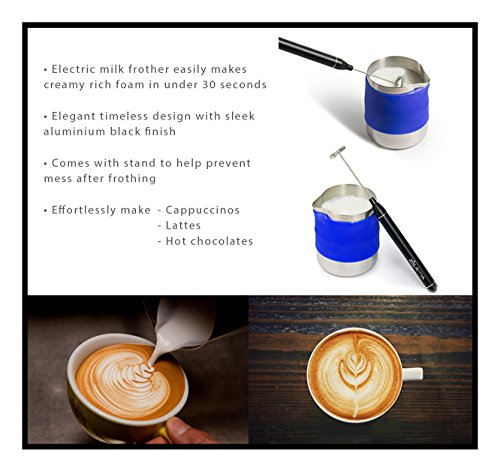 • Electric milk frother easily makes creamy rich foam in under 30 seconds

• Elegant timeless design with sleek aluminium black finish

• Comes with stand to help prevent mess after frothing

• Effortlessly make - Cappuccinos
- Lattes
- Hot chocolates