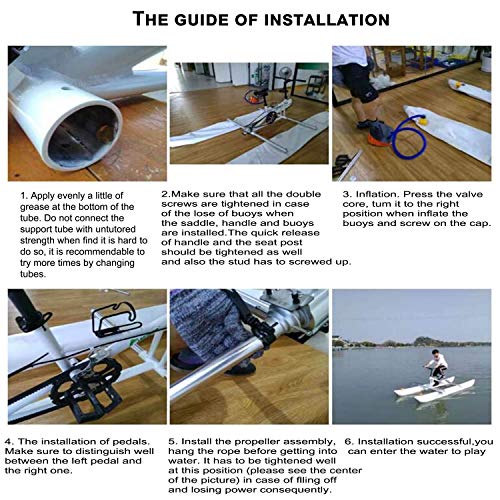 THE GUIDE OF INSTALLATION

1. Apply evenly a little of grease at the bottom of the tube. Do not connect the support tube with untutored strength when find it is hard to do so, it is recommendable to try more times by changing tubes.

2.Make sure that all the double screws are tightened in case of the lose of buoys when the saddle, handle and buoys are installed.The quick release of handle and the seat post should be tightened as well and also the stud has to screwed up.

3. Inflation. Press the valve core, tum it to the right position when inflate the buoys and screw on the cap.

4. The installation of pedals. Make sure to distinguish well between the left pedal and the right one.

5. Install the propeller assembly, hang the rope before getting into water. It has to be tightened well at this position (please see the center of the picture) in case of flling off and losing power consequently.

6. Installation successful,you can enter the water to play