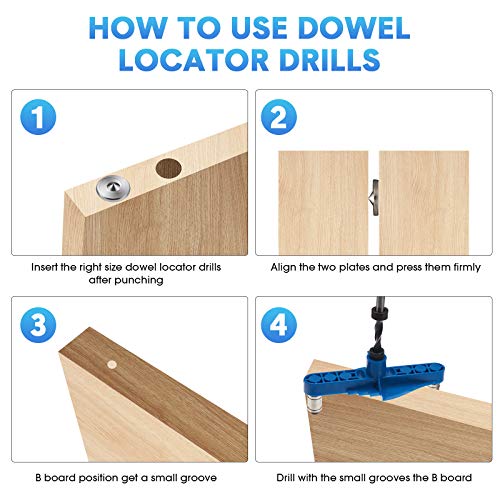 HOW TO USE DOWEL LOCATOR DRILLS

1

Insert the right size dowel locator drills after punching

2

Align the two plates and press them firmly

3

B board position get a small groove

4

Drill with the small grooves the B board