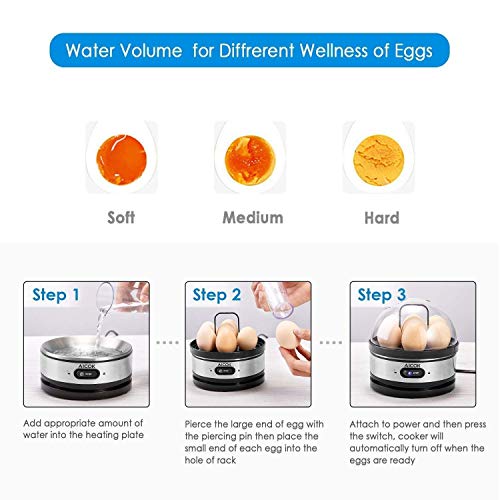 Water Volume for Diffrerent Wellness of Eggs

Soft

Medium

Hard

Step 1

AICOK

Add appropriate amount of water into the heating plate

Step 2

AICOK

Pierce the large end of egg with the piercing pin then place the small end of each egg into the hole of rack

Step 3

AICOK

Attach to power and then press the switch, cooker will automatically turn off when the eggs are ready