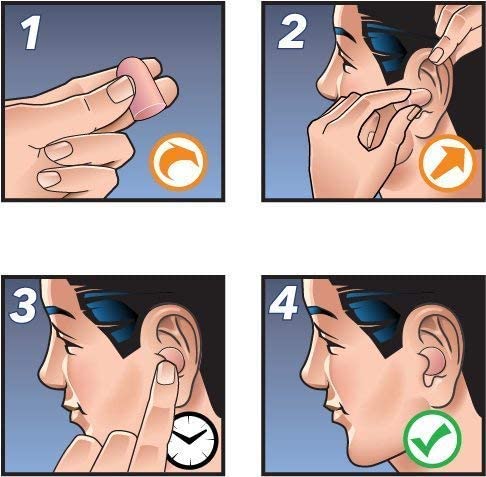 1

2

3

4