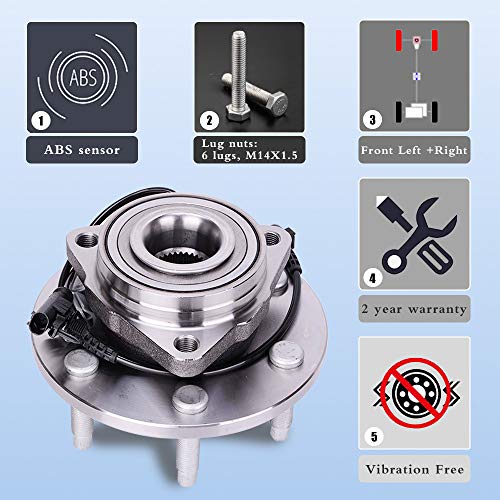 ABS
1
ABS sensor

2
Lug nuts:
6 lugs, M14X1.5

3
Front Left +Right

4
2 year warranty

5
Vibration Free