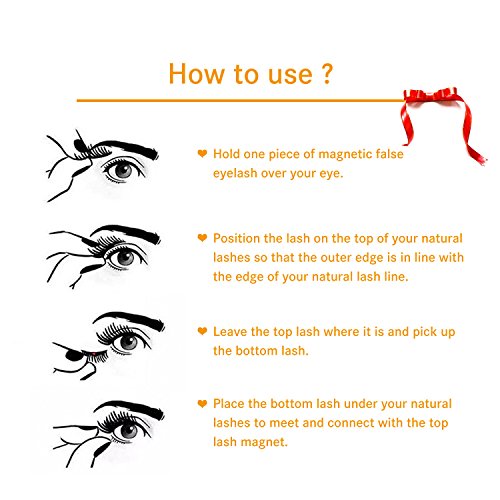 How to use ?

❤ Hold one piece of magnetic false eyelash over your eye.

❤ Position the lash on the top of your natural lashes so that the outer edge is in line with the edge of your natural lash line.

❤ Leave the top lash where it is and pick up the bottom lash.

❤ Place the bottom lash under your natural lashes to meet and connect with the top lash magnet.