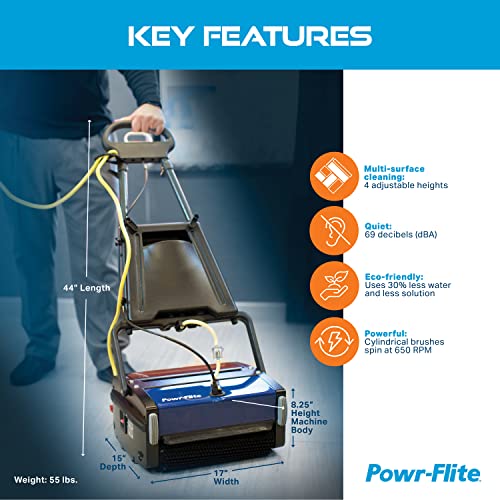 KEY FEATURES

44" Length

Powr-Flite

8.25" Height Machine Body

15" Depth

17" Width

Weight: 55 lbs.

Multi-surface cleaning:
4 adjustable heights

Quiet:
69 decibels (dBA)

Eco-friendly:
Uses 30% less water and less solution

Powerful:
Cylindrical brushes spin at 650 RPM

Powr-Flite