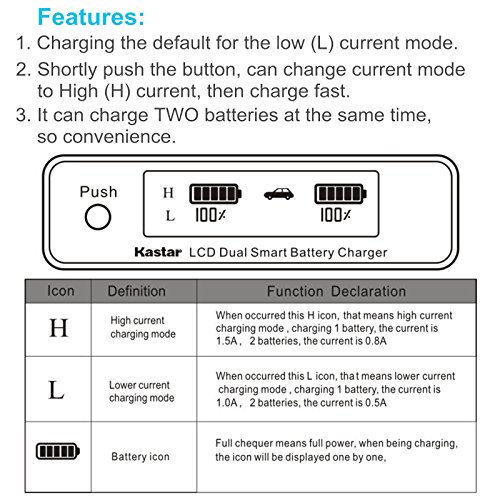 Features:

1. Charging the default for the low (L) current mode.
2. Shortly push the button, can change current mode to High (H) current, then charge fast.
3. It can charge TWO batteries at the same time, so convenience.

Push
H
L
100%
100%
Kastar LCD Dual Smart Battery Charger

| Icon | Definition | Function Declaration |
|---|---|---|
| H | High current charging mode | When occurred this H icon, that means high current charging mode , charging 1 battery, the current is 1.5A， 2 batteries, the current is 0.8A |
| L | Lower current charging mode | When occurred this L icon, that means lower current charging mode , charging 1 battery, the current is 1.0A， 2 batteries, the current is 0.5A |
|  | Battery icon | Full chequer means full power, when being charging, the icon will be displayed one by one, |