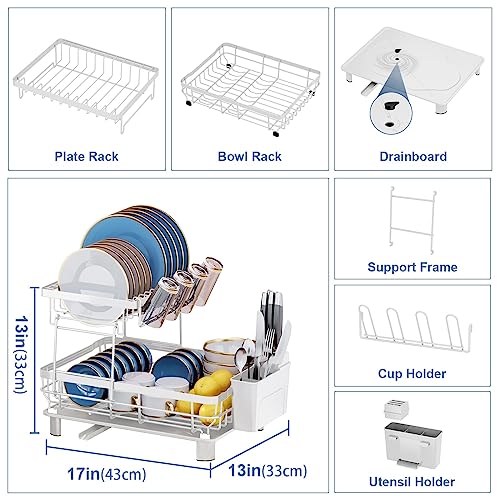 Plate Rack

Bowl Rack

Drainboard

13in(33cm)

17in(43cm)

13in(33cm)

Support Frame

Cup Holder

Utensil Holder