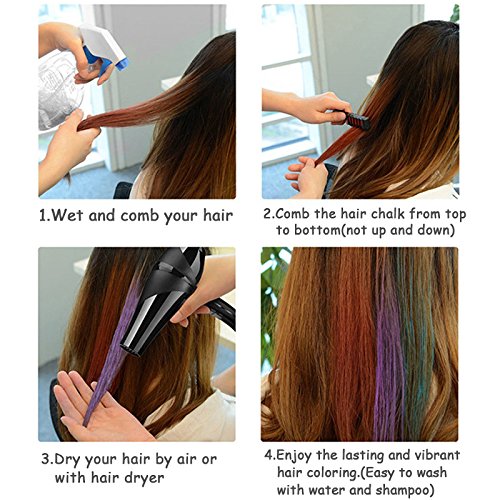 1.Wet and comb your hair

2.Comb the hair chalk from top to bottom(not up and down)

3.Dry your hair by air or with hair dryer

4.Enjoy the lasting and vibrant hair coloring.(Easy to wash with water and shampoo)