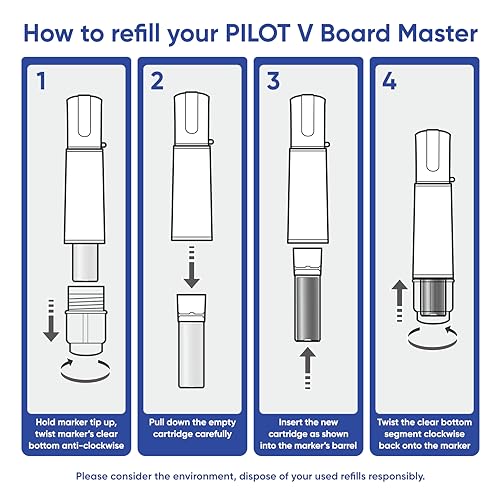 How to refill your PILOT V Board Master

1

Hold marker tip up, twist marker's clear bottom anti-clockwise

2

Pull down the empty cartridge carefully

3

Insert the new cartridge as shown into the marker's barrel

4

Twist the clear bottom segment clockwise back onto the marker

Please consider the environment, dispose of your used refills responsibly.