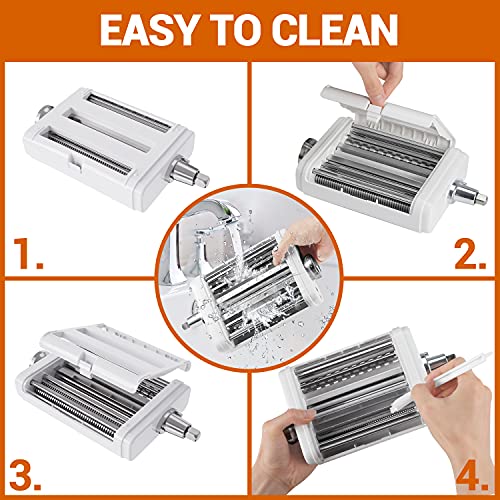 EASY TO CLEAN

1.

2.

3.

4.