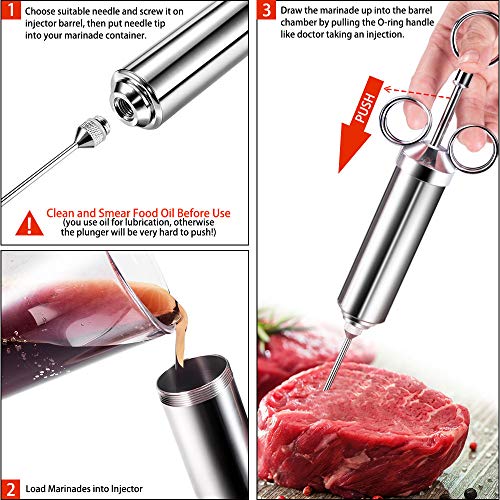 1 Choose suitable needle and screw it on injector barrel, then put needle tip into your marinade container.

Clean and Smear Food Oil Before Use
(you use oil for lubrication, otherwise the plunger will be very hard to push!)

2 Load Marinades into Injector

3 Draw the marinade up into the barrel chamber by pulling the O-ring handle like doctor taking an injection.

PUSH