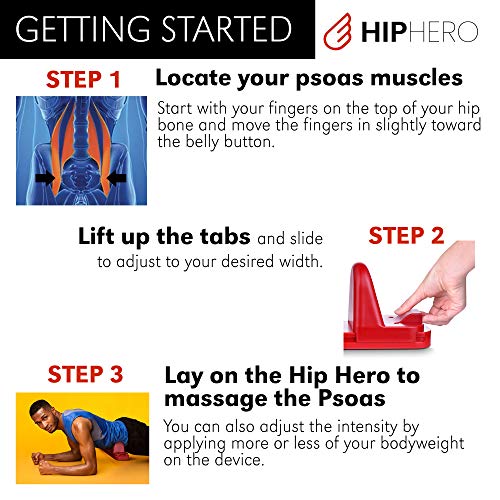 GETTING STARTED

HIPHERO

STEP 1

Locate your psoas muscles

Start with your fingers on the top of your hip bone and move the fingers in slightly toward the belly button.

Lift up the tabs and slide to adjust to your desired width.

STEP 2

STEP 3

Lay on the Hip Hero to massage the Psoas

You can also adjust the intensity by applying more or less of your bodyweight on the device.