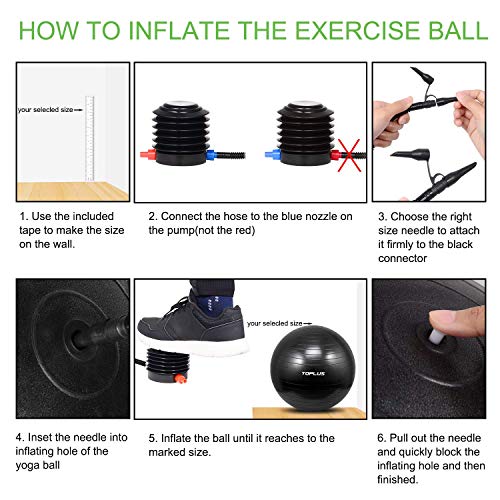 HOW TO INFLATE THE EXERCISE BALL

your selected size

1. Use the included tape to make the size on the wall.

2. Connect the hose to the blue nozzle on the pump(not the red)

3. Choose the right size needle to attach it firmly to the black connector

your selected size

TOPLUS

4. Inset the needle into inflating hole of the yoga ball

5. Inflate the ball until it reaches to the marked size.

6. Pull out the needle and quickly block the inflating hole and then finished.