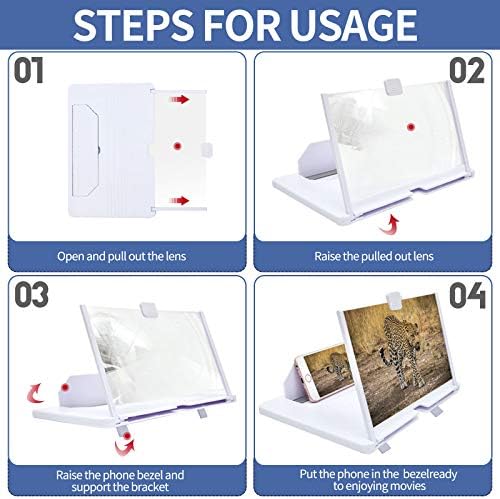 STEPS FOR USAGE

01

Open and pull out the lens

02

Raise the pulled out lens

03

Raise the phone bezel and support the bracket

04

Put the phone in the bezelready to enjoying movies