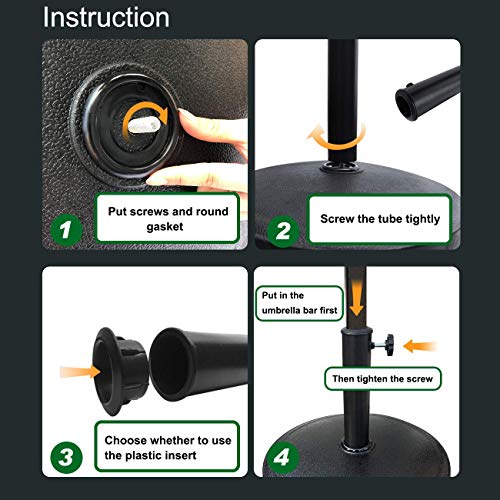 Instruction

1
Put screws and round gasket

2
Screw the tube tightly

3
Choose whether to use the plastic insert

Put in the umbrella bar first

Then tighten the screw

4