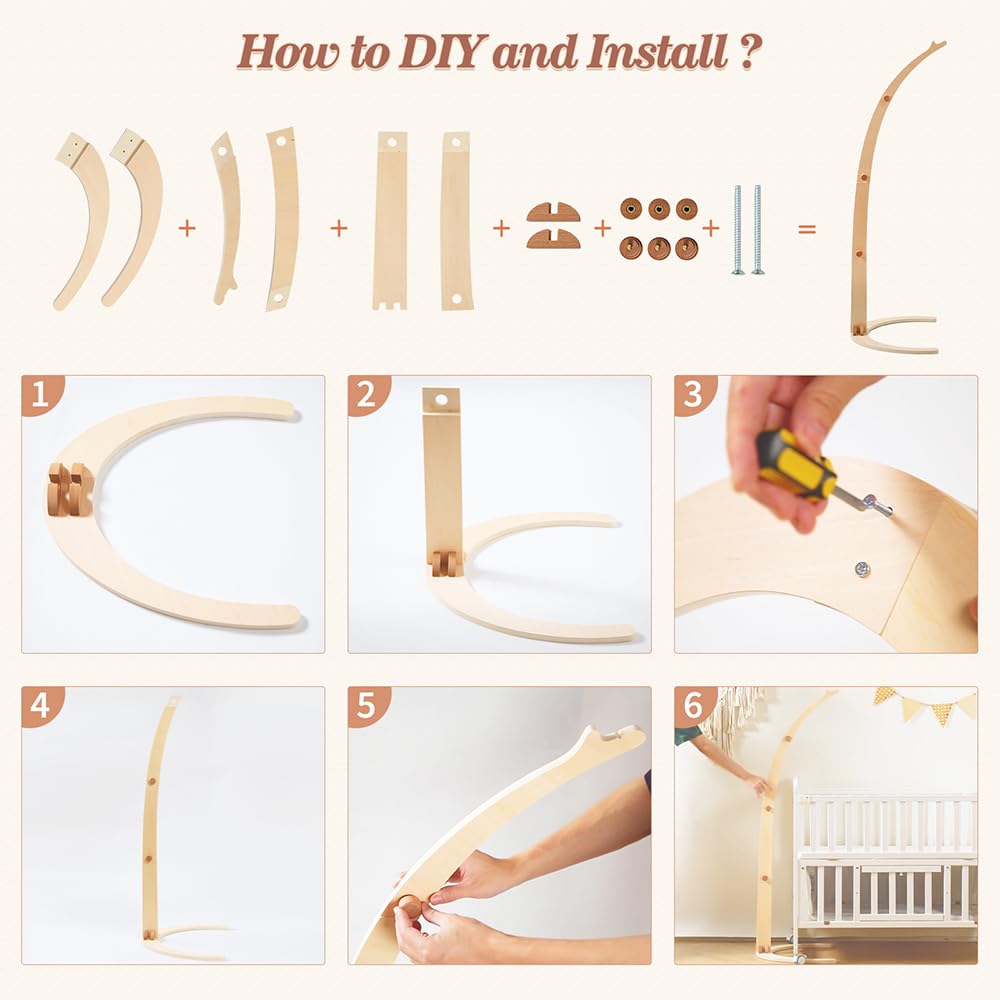 How to DIY and Install ?

+ + + + + =

1

2

3

4

5

6