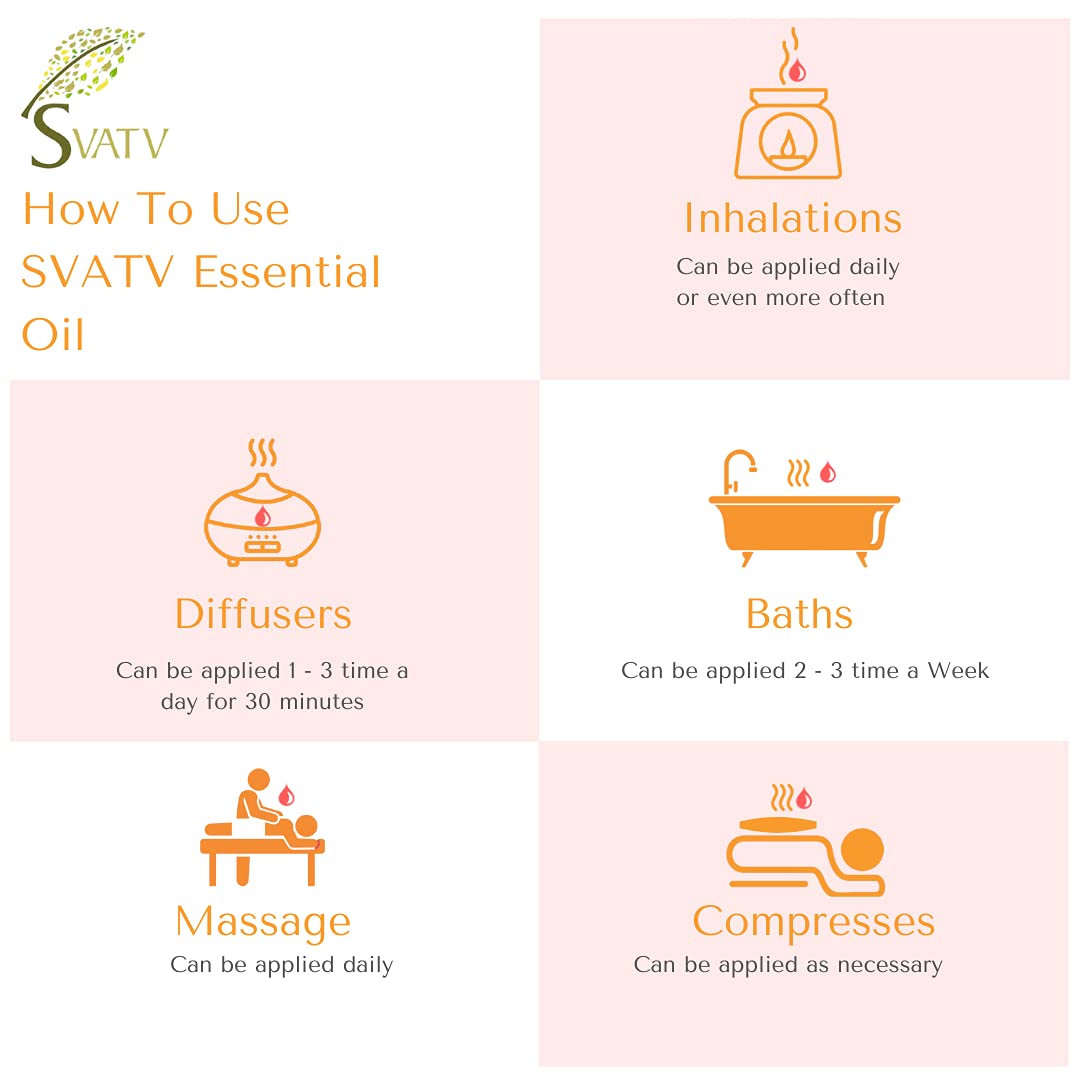 SVATV

How To Use SVATV Essential Oil

Inhalations
Can be applied daily or even more often

Diffusers
Can be applied 1 - 3 time a day for 30 minutes

Baths
Can be applied 2 - 3 time a Week

Massage
Can be applied daily

Compresses
Can be applied as necessary