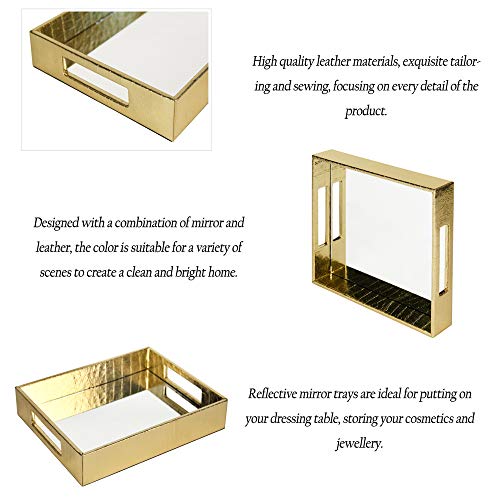 High quality leather materials, exquisite tailoring and sewing, focusing on every detail of the product.

Designed with a combination of mirror and leather, the color is suitable for a variety of scenes to create a clean and bright home.

Reflective mirror trays are ideal for putting on your dressing table, storing your cosmetics and jewellery.