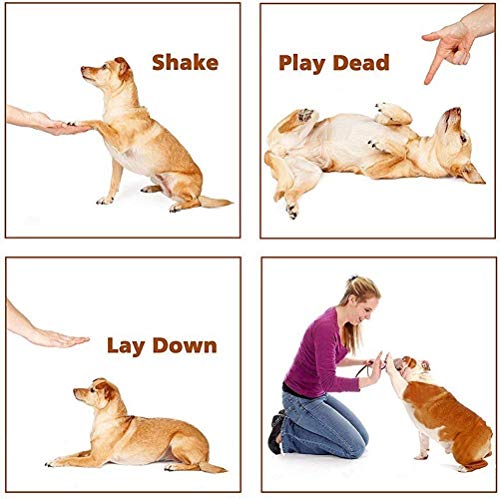 Shake

Play Dead

Lay Down