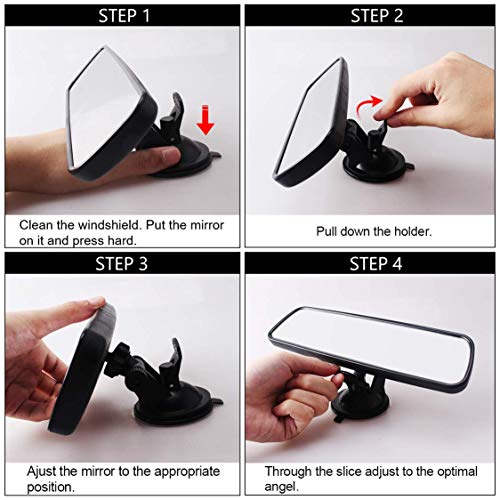 STEP 1

Clean the windshield. Put the mirror on it and press hard.

STEP 2

Pull down the holder.

STEP 3

Ajust the mirror to the appropriate position.

STEP 4

Through the slice adjust to the optimal angel.