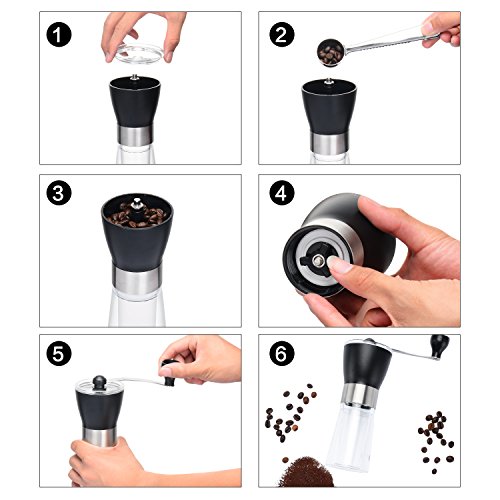 1

2

3

4

5

6