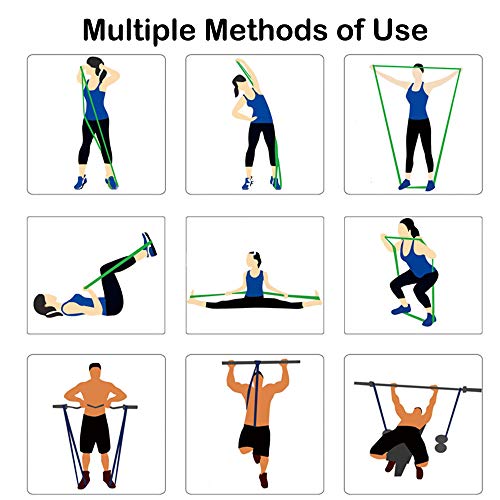 Multiple Methods of Use