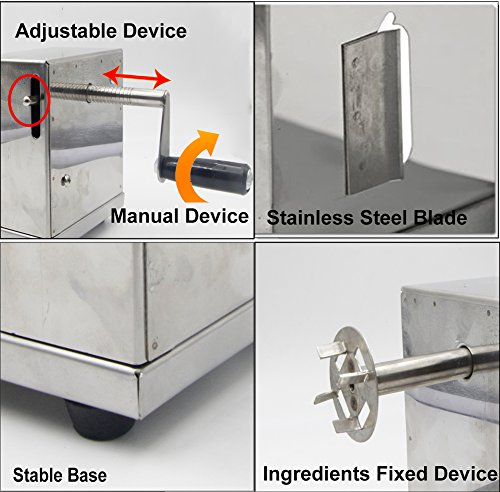 Adjustable Device

Manual Device

Stainless Steel Blade

Stable Base

Ingredients Fixed Device