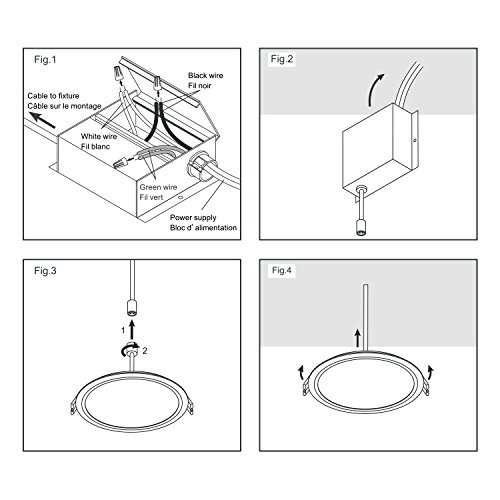 Fig.1

Black wire
Fil noir

Cable to fixture
Câble sur le montage

White wire
Fil blanc

Green wire
Fil vert

Power supply
Bloc d' alimentation

Fig.2

Fig.3

1

2

Fig.4