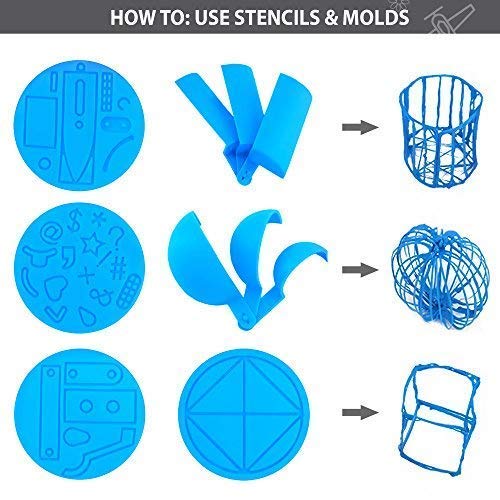 HOW TO: USE STENCILS & MOLDS