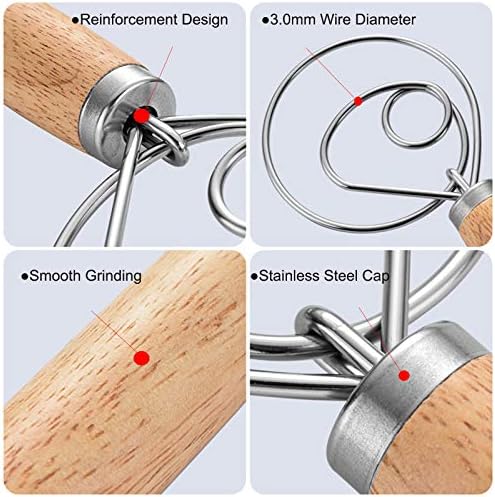 ●Reinforcement Design

●3.0mm Wire Diameter

●Smooth Grinding

●Stainless Steel Cap