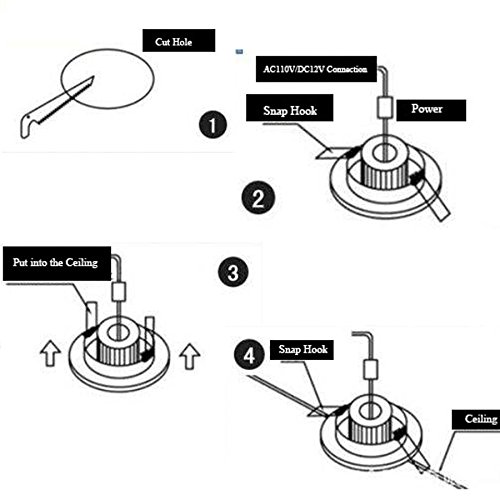 Cut Hole

1

AC110V/DC12V Connection

Snap Hook

Power

2

Put into the Ceiling

3

4

Snap Hook

Ceiling