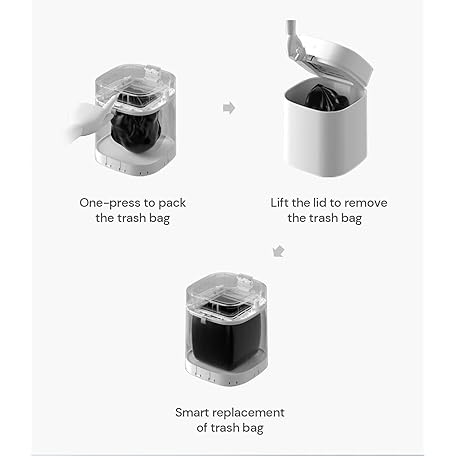 One-press to pack the trash bag

Lift the lid to remove the trash bag

Smart replacement of trash bag